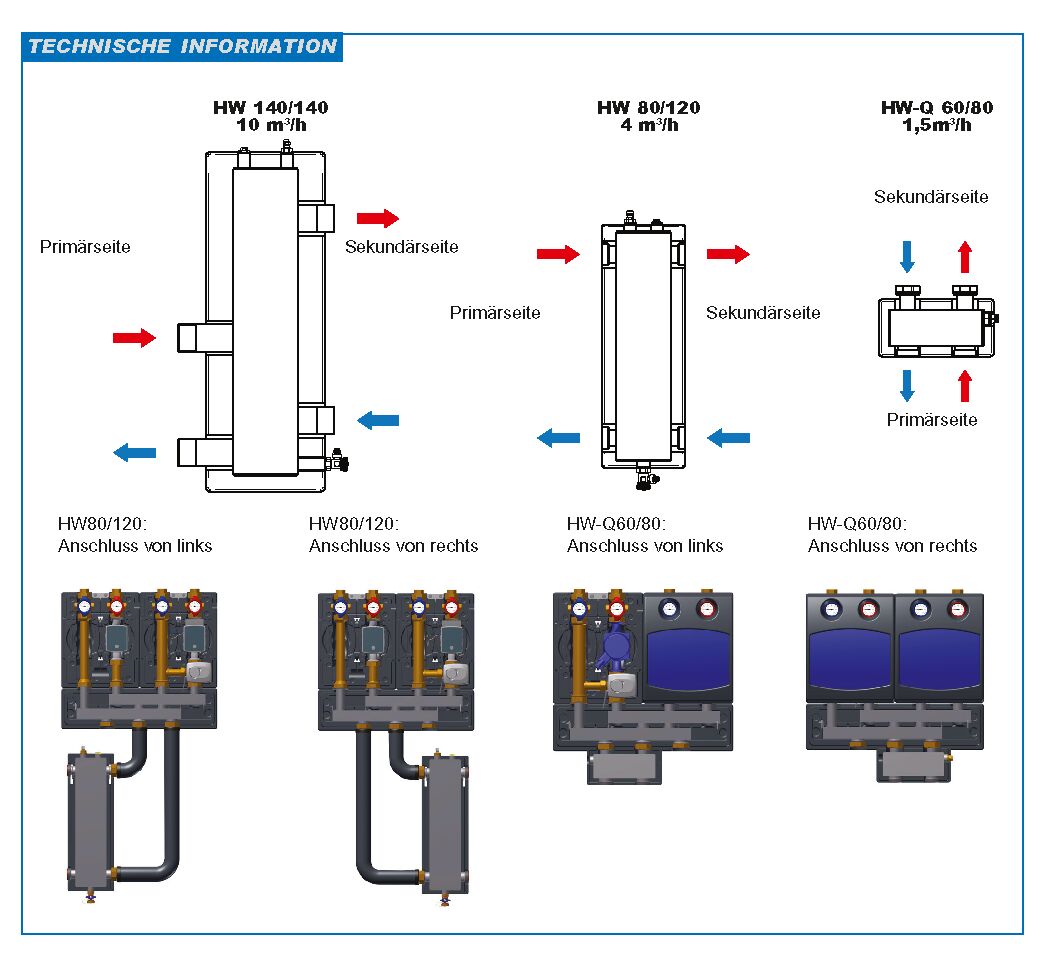 TECHNISCHE INFORMATION

HW 140/140
10 m³/h

Primärseite

Sekundärseite

HW 80/120
4 m³/h

Primärseite

Sekundärseite

HW-Q 60/80
1,5m³/h

Sekundärseite

Primärseite

HW80/120:
Anschluss von links

HW80/120:
Anschluss von rechts

HW-Q60/80:
Anschluss von links

HW-Q60/80:
Anschluss von rechts