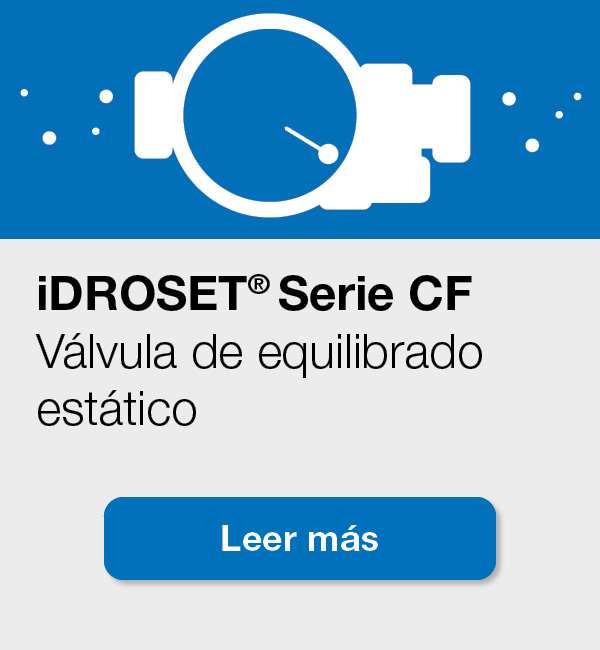 iDROSET® Serie CF

Válvula de equilibrado estático

Leer más